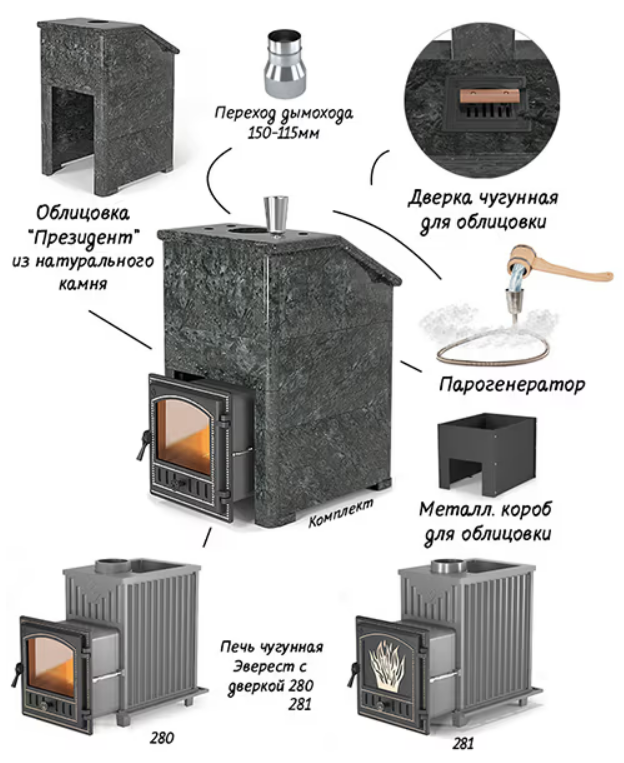 Переход дымохода
150-115мм

Облицовка
"Президент"
из натурального
камня

Дверка чугунная
для облицовки

Парогенератор

Комплект

Металл. короб
для облицовки

Печь чугунная
Эверест с
дверкой 280
281

280

281